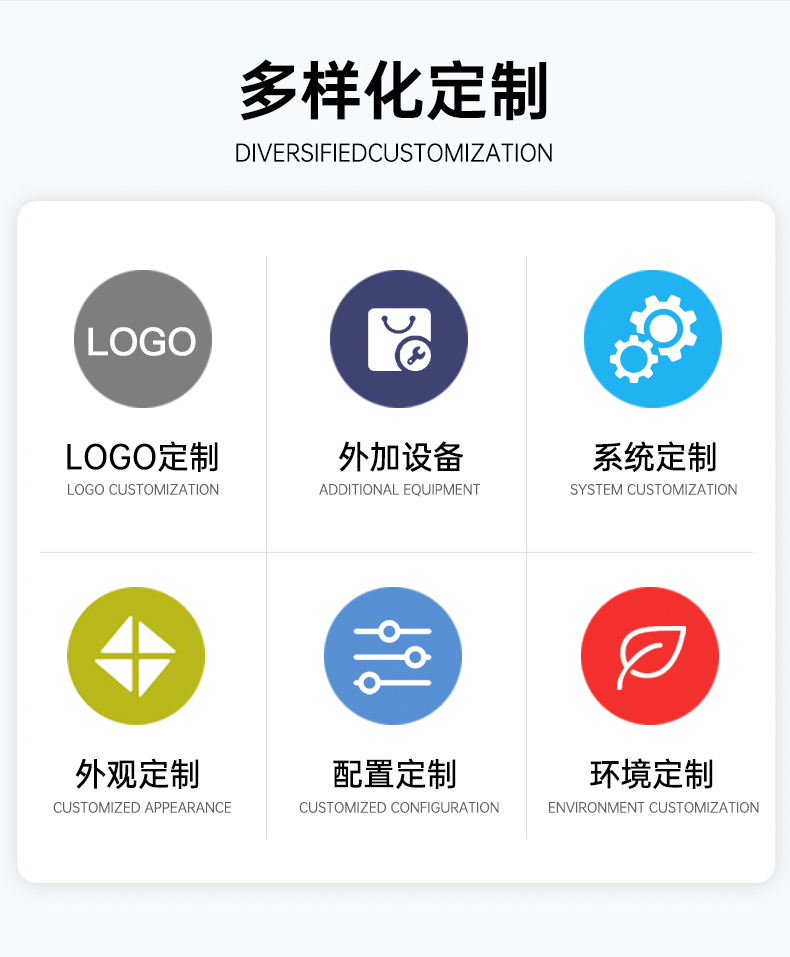 多样化定制
DIVERSIFIEDCUSTOMIZATION

LOGO

LOGO定制
LOGO CUSTOMIZATION

外加设备
ADDITIONAL EQUIPMENT

系统定制
SYSTEM CUSTOMIZATION

外观定制
CUSTOMIZED APPEARANCE

配置定制
CUSTOMIZED CONFIGURATION

环境定制
ENVIRONMENT CUSTOMIZATION